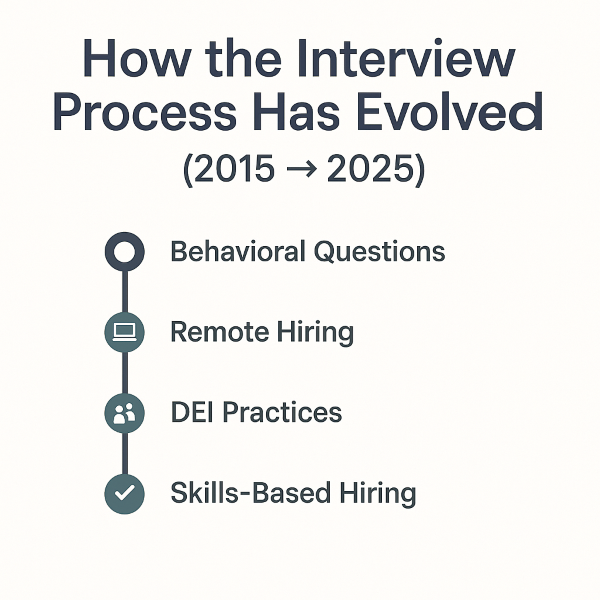 How the Interview Process Has Evolved
(2015 → 2025)

Behavioral Questions

Remote Hiring

DEI Practices

Skills-Based Hiring