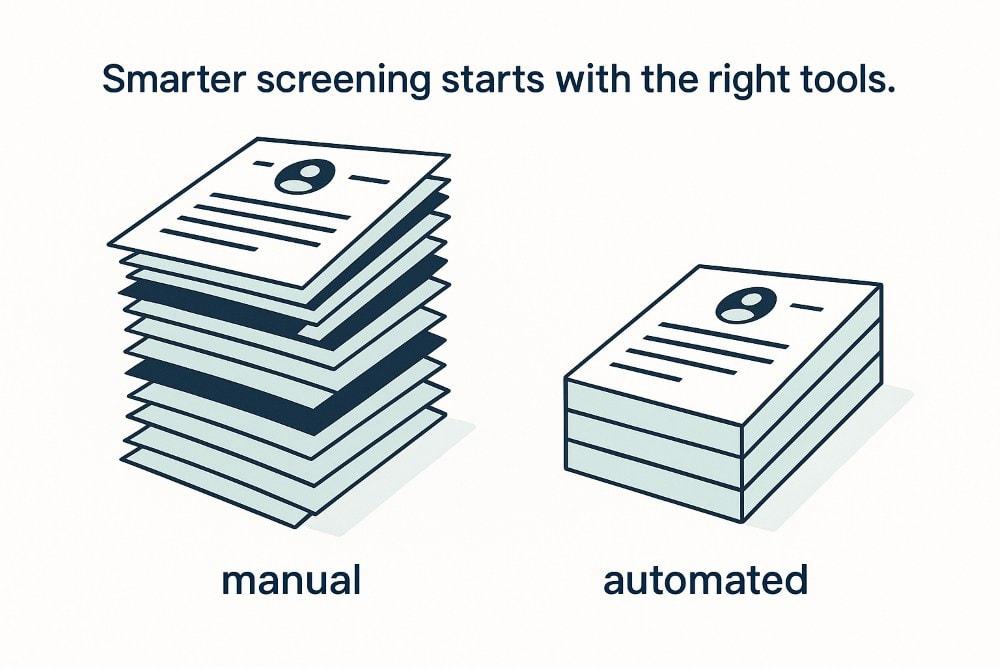 Smarter screening starts with the right tools.

manual

automated