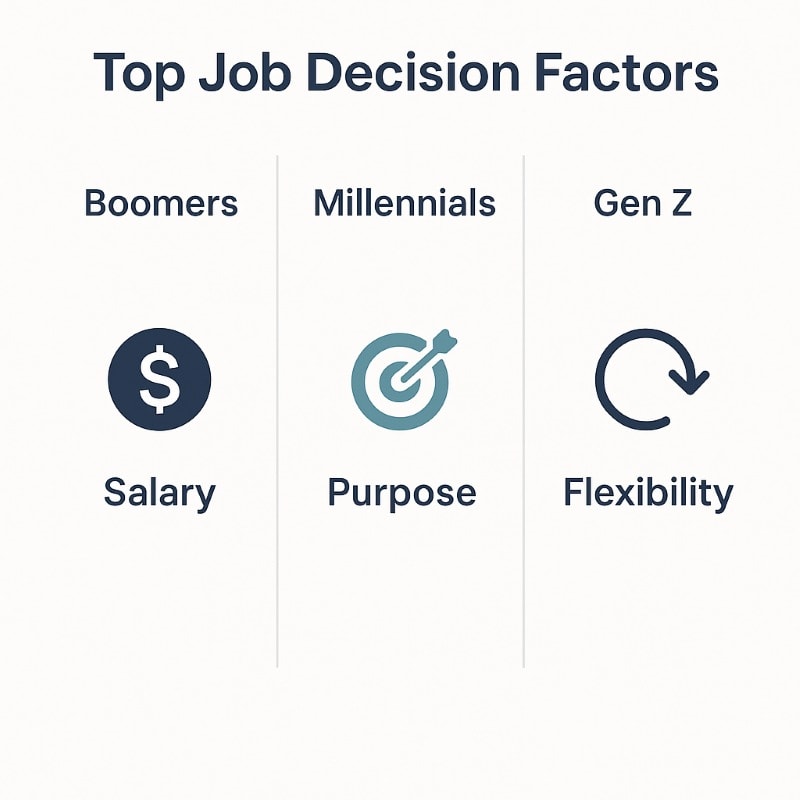 Top Job Decision Factors

Boomers

$

Salary

Millennials

Purpose

Gen Z

Flexibility