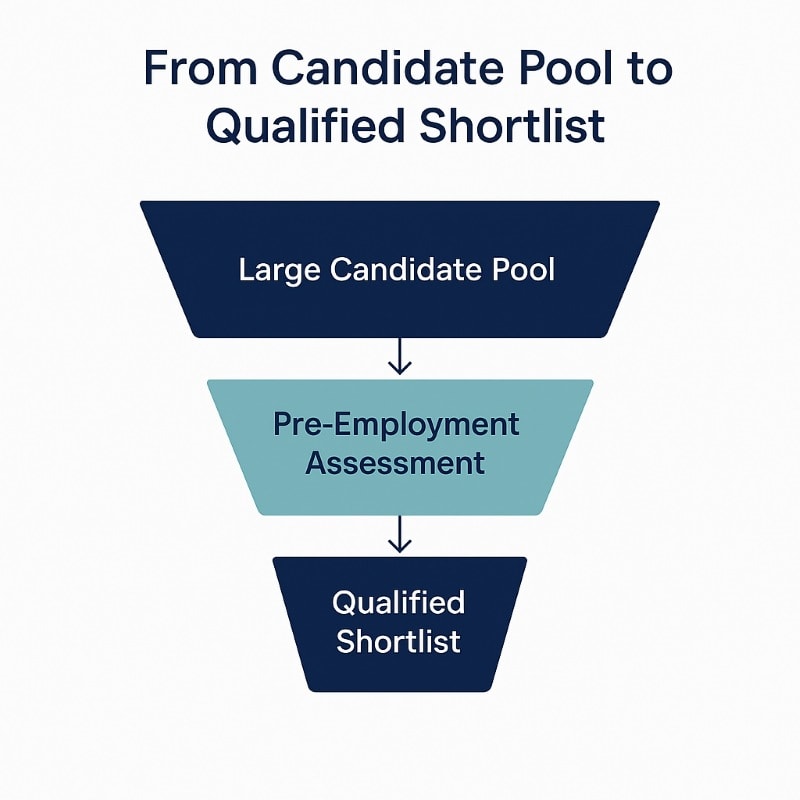 From Candidate Pool to Qualified Shortlist

Large Candidate Pool

Pre-Employment Assessment

Qualified Shortlist